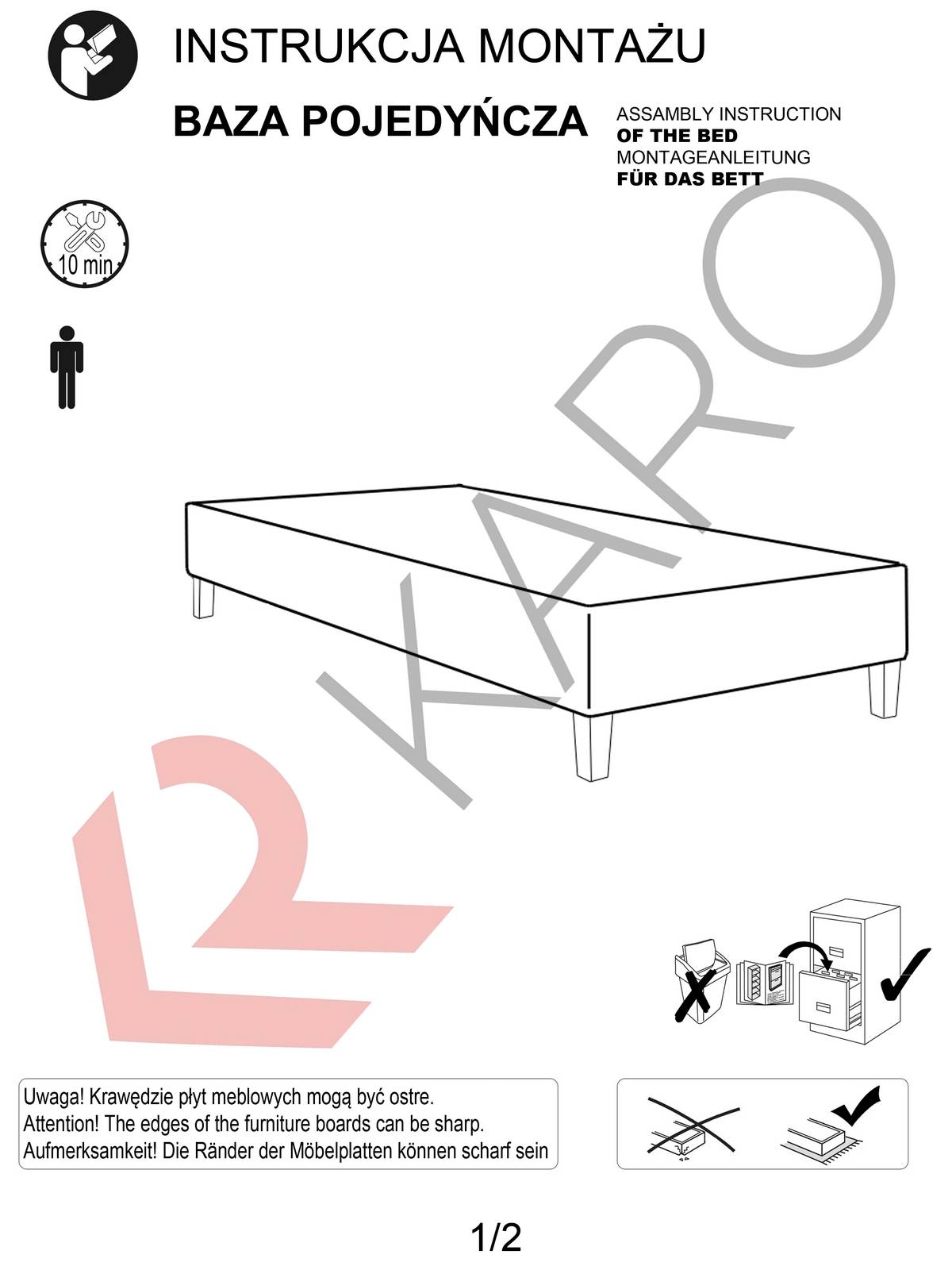 INSTRUKCJA MONTAŻU

BAZA POJEDYŃCZA

ASSAMBLY INSTRUCTION
OF THE BED
MONTAGEANLEITUNG
FÜR DAS BETT

10 min

KARO

Uwaga! Krawędzie płyt meblowych mogą być ostre.
Attention! The edges of the furniture boards can be sharp.
Aufmerksamkeit! Die Ränder der Möbelplatten können scharf sein

1/2